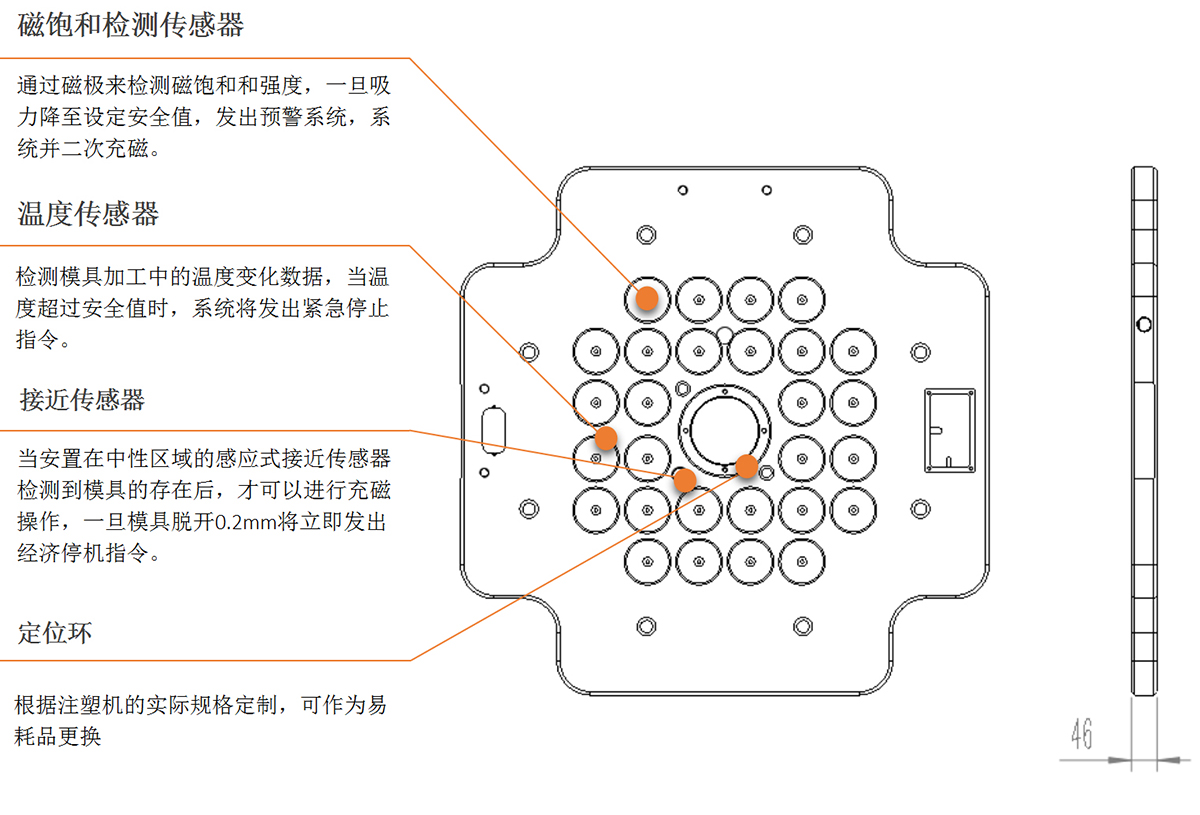 磁饱和检测传感器

通过磁极来检测磁饱和和强度，一旦吸力降至设定安全值，发出预警系统，系统并二次充磁。

温度传感器

检测模具加工中的温度变化数据，当温度超过安全值时，系统将发出紧急停止指令。

接近传感器

当安置在中性区域的感应式接近传感器检测到模具的存在后，才可以进行充磁操作，一旦模具脱开0.2mm将立即发出经济停机指令。

定位环

根据注塑机的实际规格定制，可作为易耗品更换

46